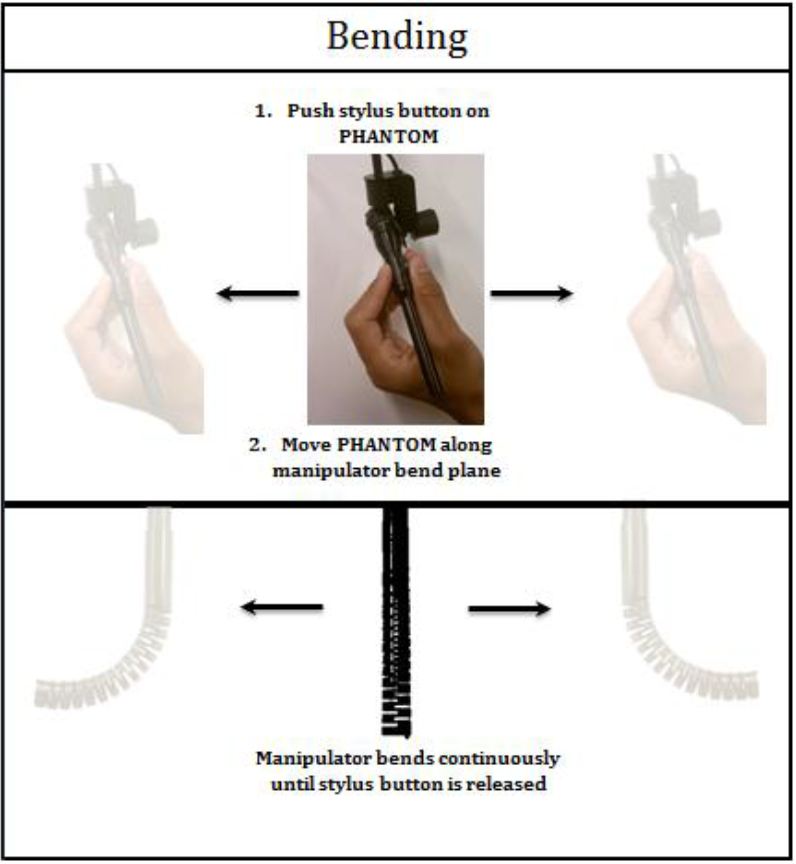 Bending

1. Push stylus button on PHANTOM

2. Move PHANTOM along manipulator bend plane

Manipulator bends continuously until stylus button is released