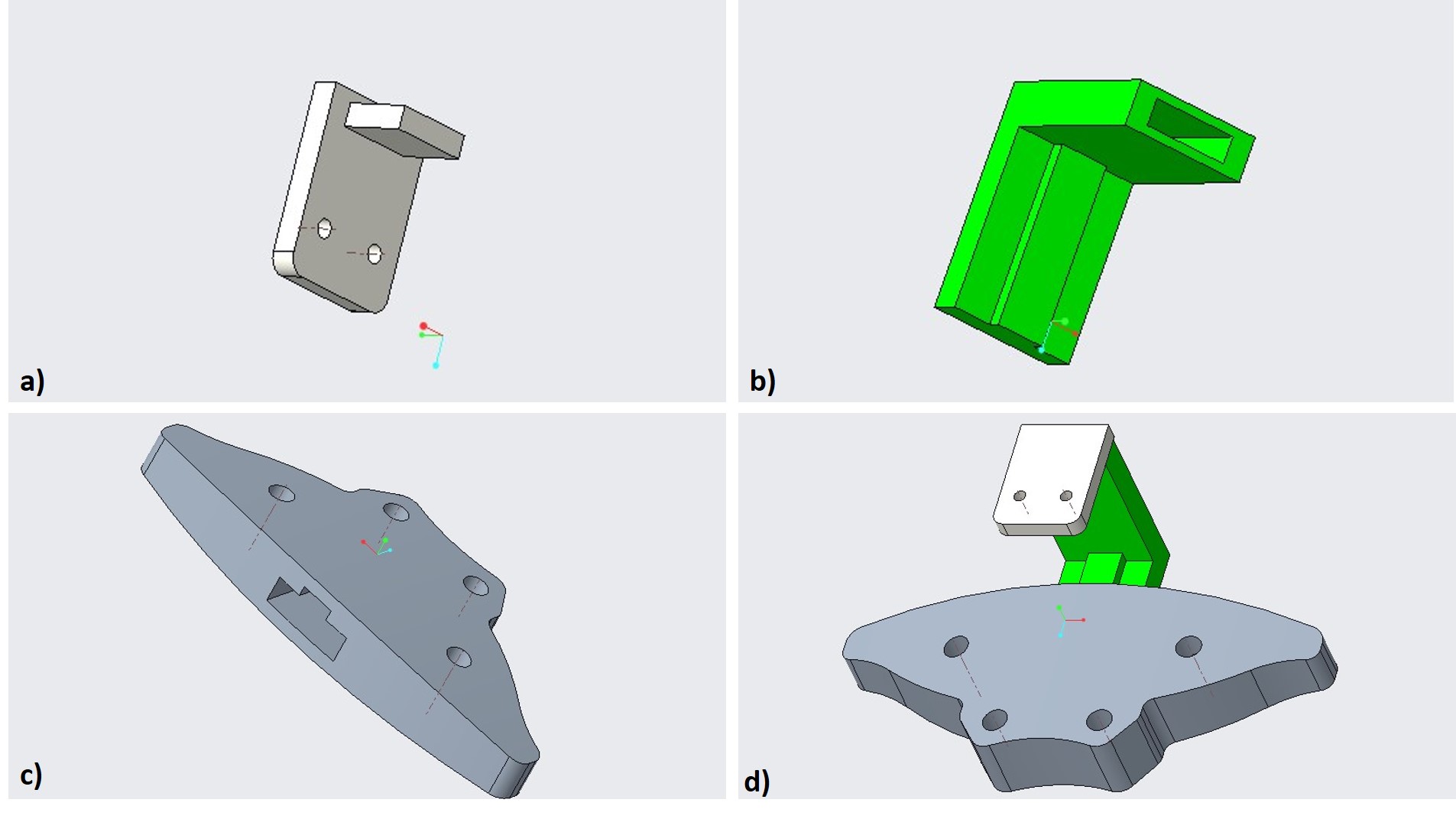 a)

b)

c)

d)