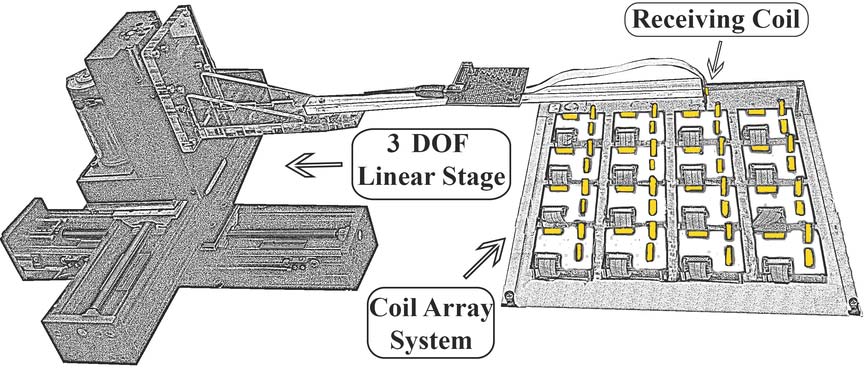 Receiving Coil

3 DOF
Linear Stage

Coil Array
System